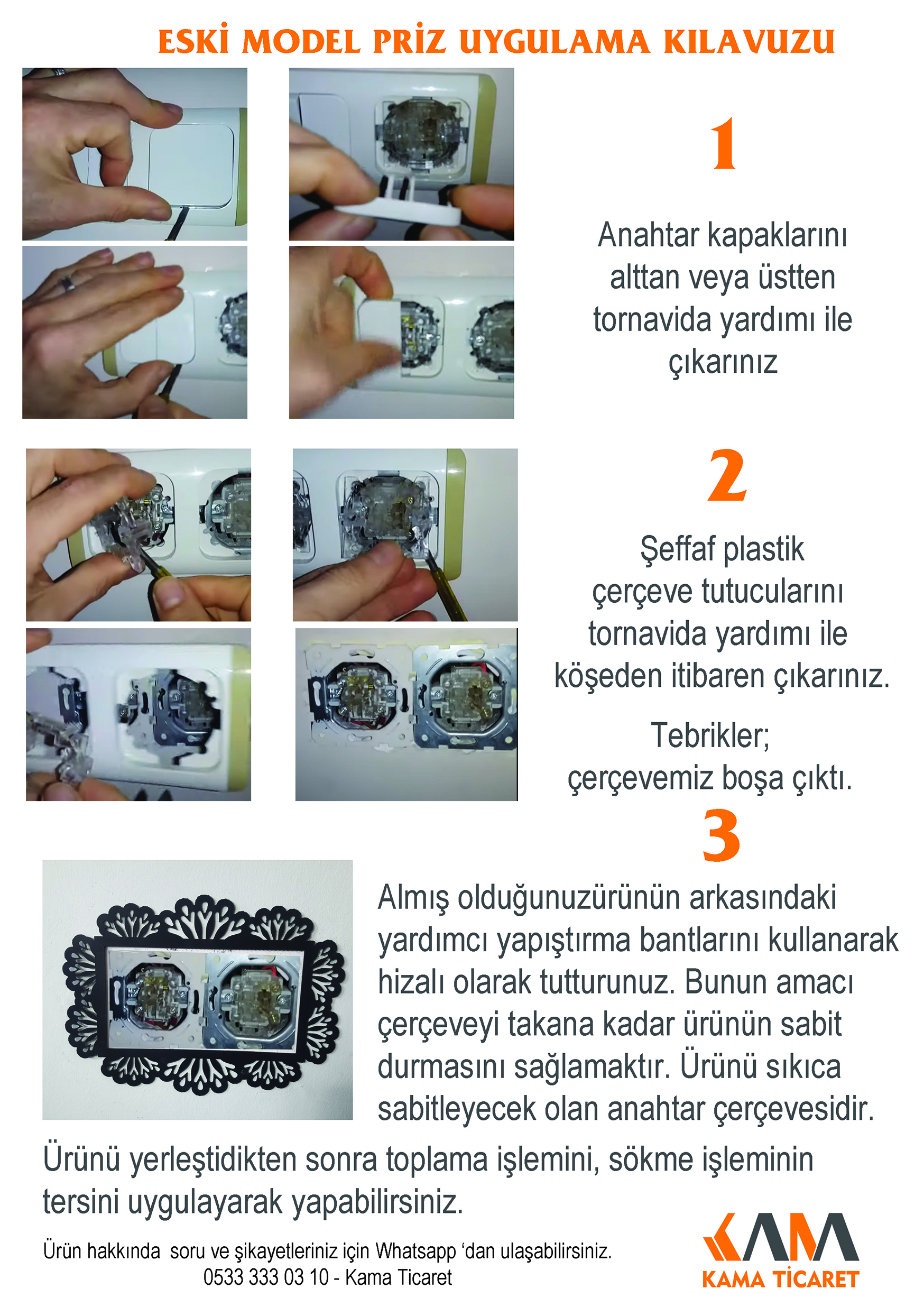 ESKİ MODEL PRİZ UYGULAMA KILAVUZU

1

Anahtar kapaklarını alttan veya üstten tornavida yardımı ile çıkarınız

2

Şeffaf plastik çerçeve tutucularını tornavida yardımı ile köşeden itibaren çıkarınız.

Tebrikler; çerçevemiz boşa çıktı.

3

Almış olduğunuzürünün arkasındaki yardımcı yapıştırma bantlarını kullanarak hizalı olarak tutturunuz. Bunun amacı çerçeveyi takana kadar ürünün sabit durmasını sağlamaktır. Ürünü sıkıca sabitleyecek olan anahtar çerçevesidir.

Ürünü yerleştidikten sonra toplama işlemini, sökme işleminin tersini uygulayarak yapabilirsiniz.

Ürün hakkında soru ve şikayetleriniz için Whatsapp ‘dan ulaşabilirsiniz.
0533 333 03 10 - Kama Ticaret

KAM
KAMA TİCARET